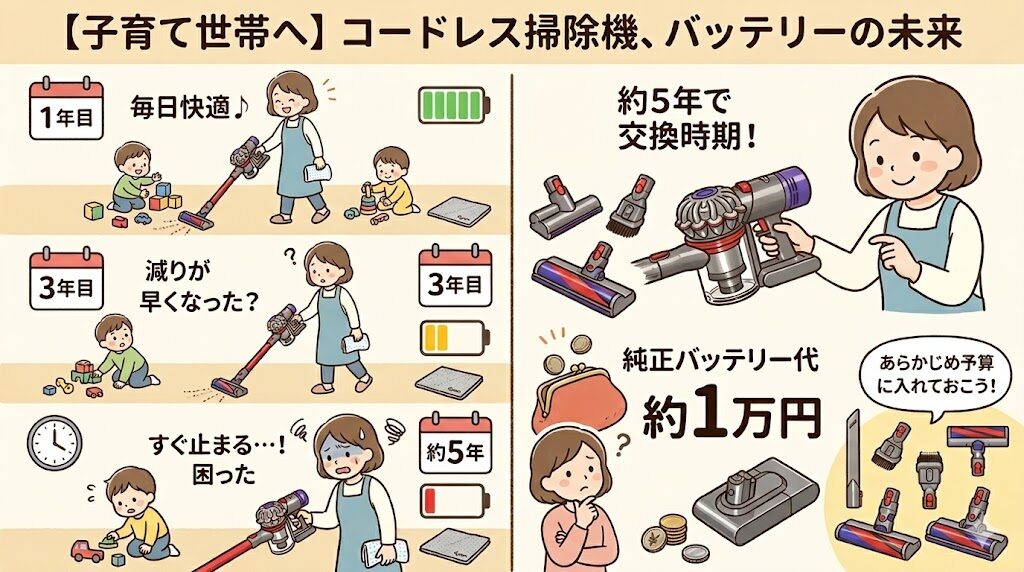 【子育て世帯へ】コードレス掃除機、バッテリーの未来

1年目

毎日快適♪

3年目

減りが早くなった？

3年目

すぐ止まる…！困った

約5年

約5年で交換時期！

純正バッテリー代

約1万円

あらかじめ予算に入れておこう！