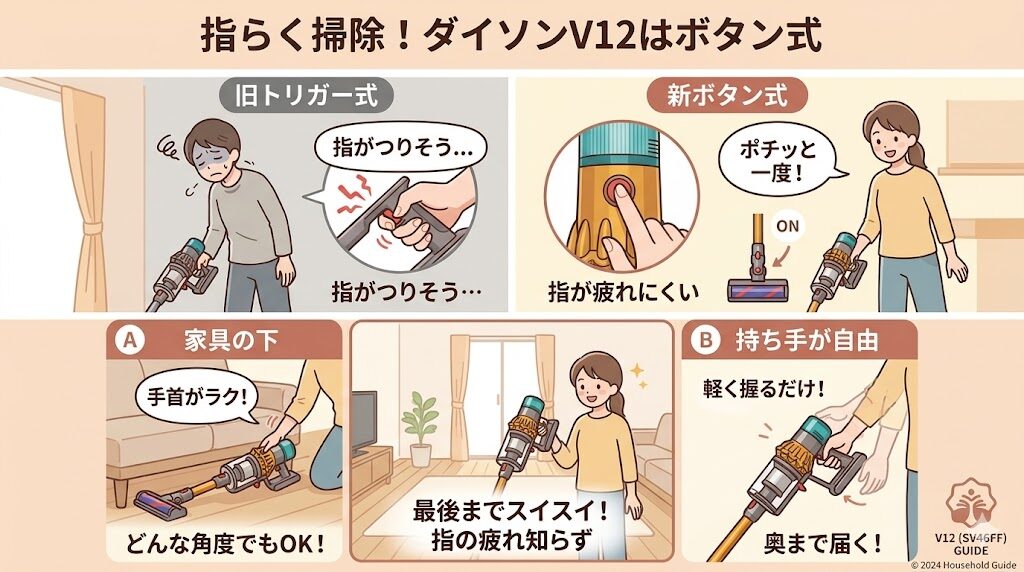 指らく掃除！ダイソンV12はボタン式

旧トリガー式

指がつりそう…

指がつりそう…

新ボタン式

ポチッと一度！

ON

指が疲れにくい

A 家具の下

手首がラク!

どんな角度でもOK！

最後までスイスイ！
指の疲れ知らず

B 持ち手が自由

軽く握るだけ！

奥まで届く！

V12 (SV46FF) GUIDE
© 2024 Household Guide