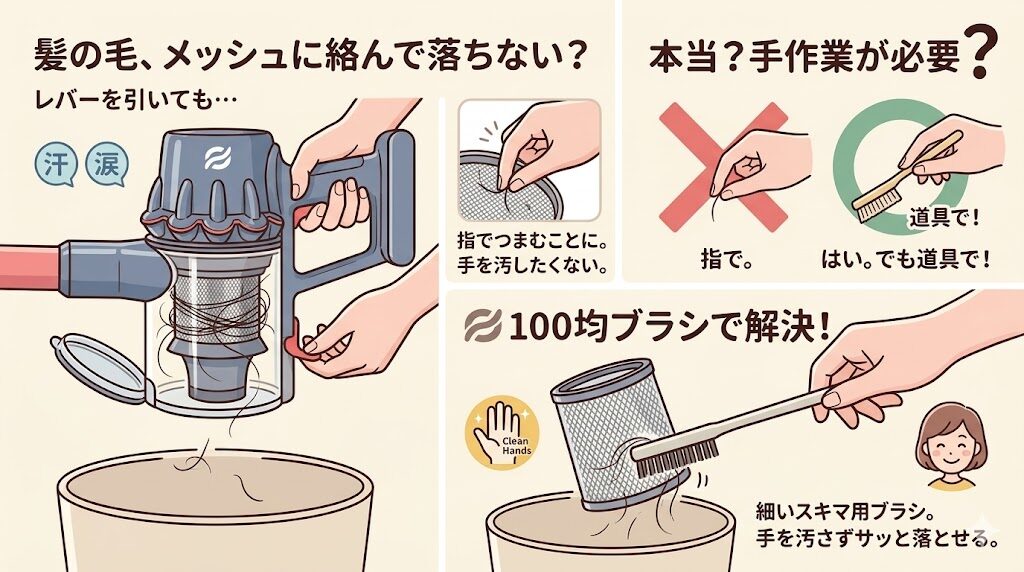 髪の毛、メッシュに絡んで落ちない？
レバーを引いても…

汗 涙

指でつまむことに。
手を汚したくない。

本当？手作業が必要？

指で。

道具で！
はい。でも道具で！

100均ブラシで解決！

Clean Hands

細いスキマ用ブラシ。
手を汚さずサッと落とせる。