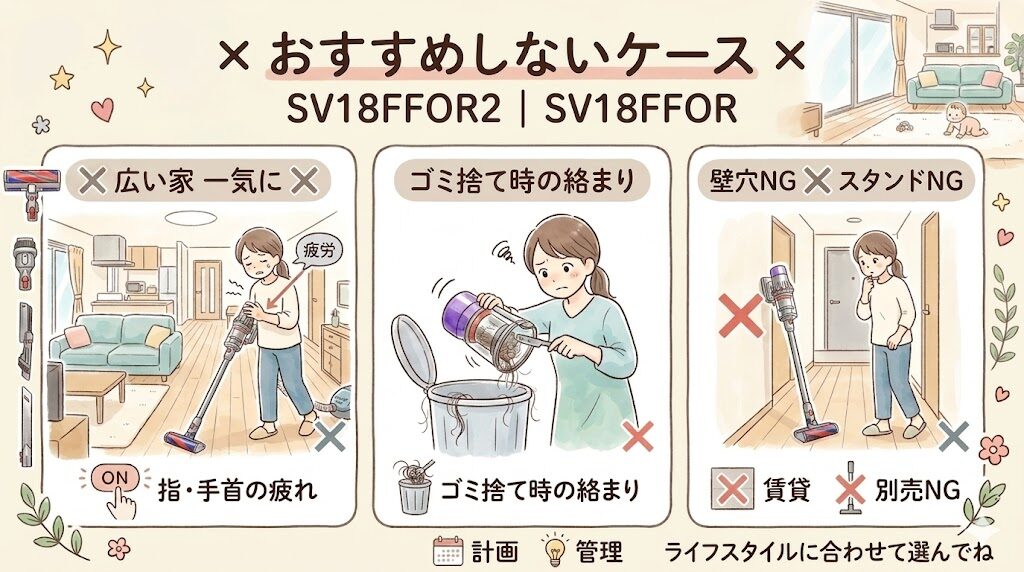 × おすすめしないケース ×
SV18FFOR2 | SV18FFOR

広い家 一気に

疲労

ON 指・手首の疲れ

ゴミ捨て時の絡まり

ゴミ捨て時の絡まり

壁穴NG スタンドNG

賃貸 別売NG

計画 管理 ライフスタイルに合わせて選んでね