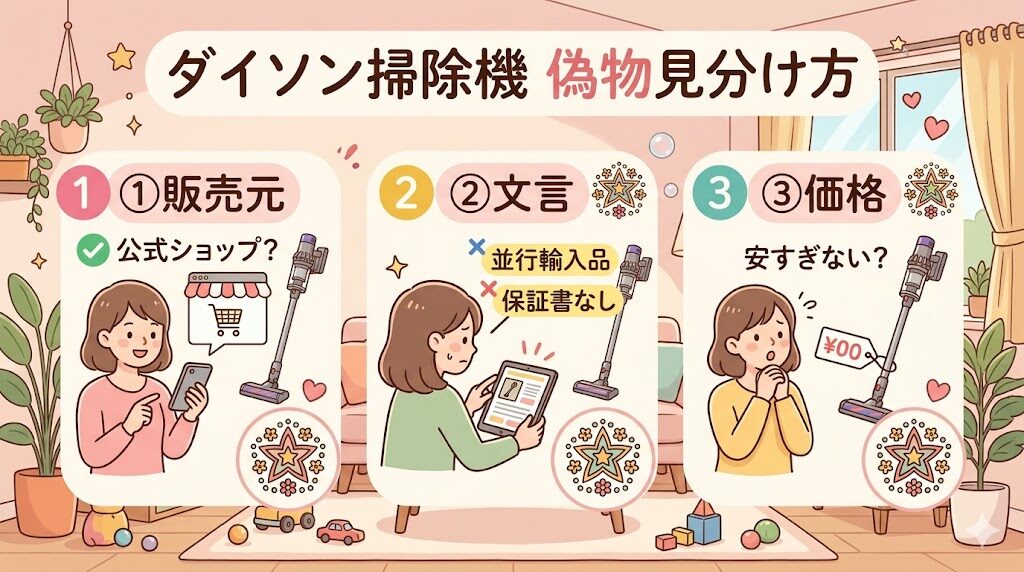 ダイソン掃除機 偽物見分け方

1 ①販売元

公式ショップ?

2 ②文言

並行輸入品

保証書なし

3 ③価格

安すぎない?

¥00