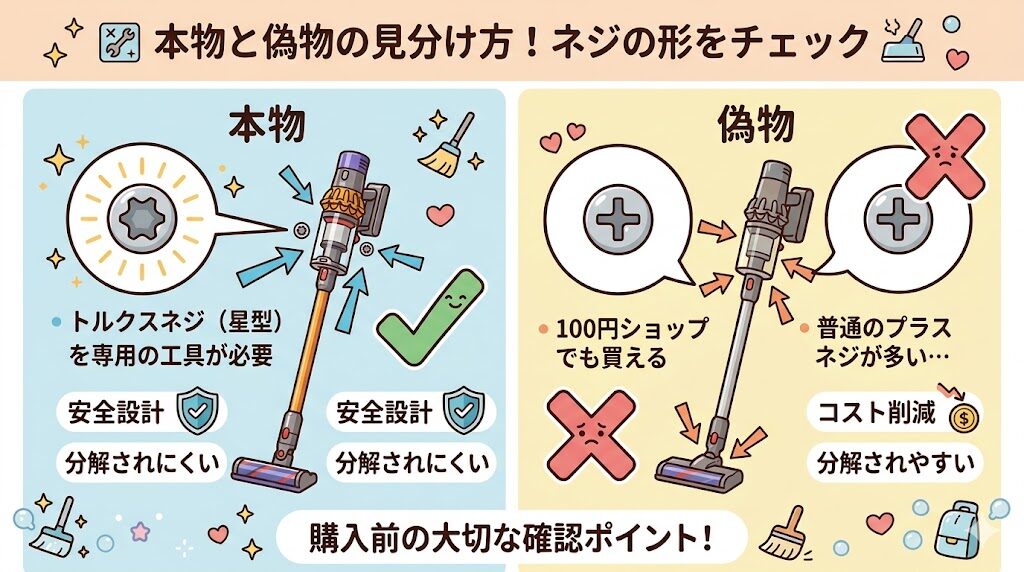 本物と偽物の見分け方！ネジの形をチェック

本物

トルクスネジ（星型）を専用の工具が必要

安全設計

分解されにくい

安全設計

分解されにくい

偽物

100円ショップでも買える

普通のプラスネジが多い…

コスト削減

分解されやすい

購入前の大切な確認ポイント！