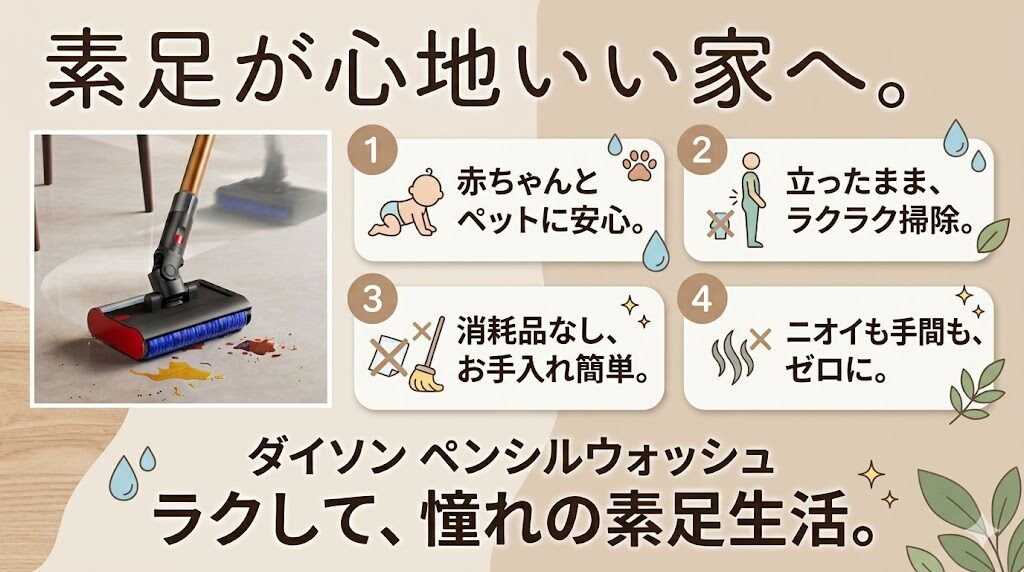 素足が心地いい家へ。

1
赤ちゃんとペットに安心。

2
立ったまま、ラクラク掃除。

3
消耗品なし、お手入れ簡単。

4
ニオイも手間も、ゼロに。

ダイソン ペンシルウォッシュ
ラクして、憧れの素足生活。