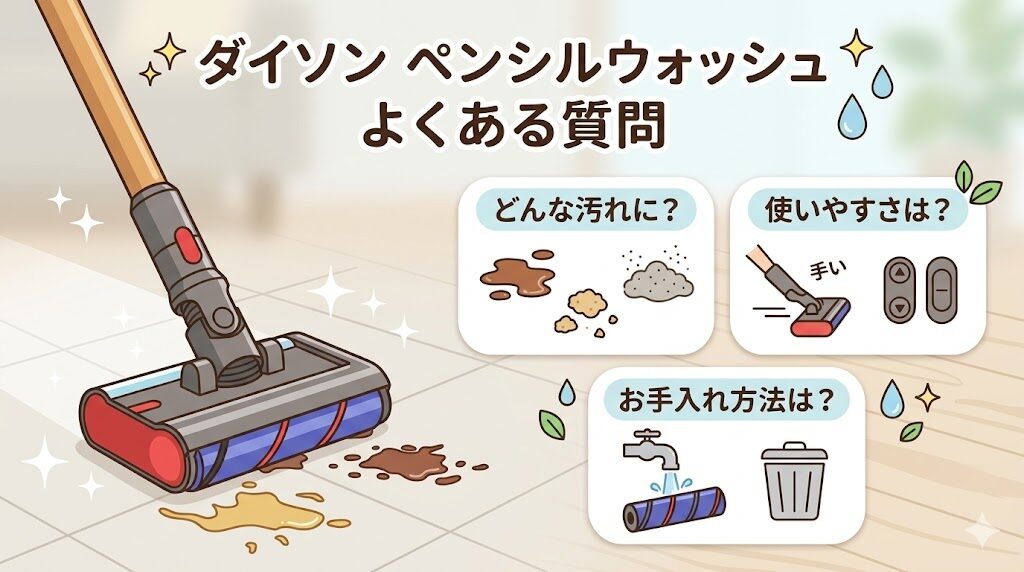 ダイソン ペンシルウォッシュ
よくある質問

どんな汚れに？

使いやすさは？

手い

お手入れ方法は？