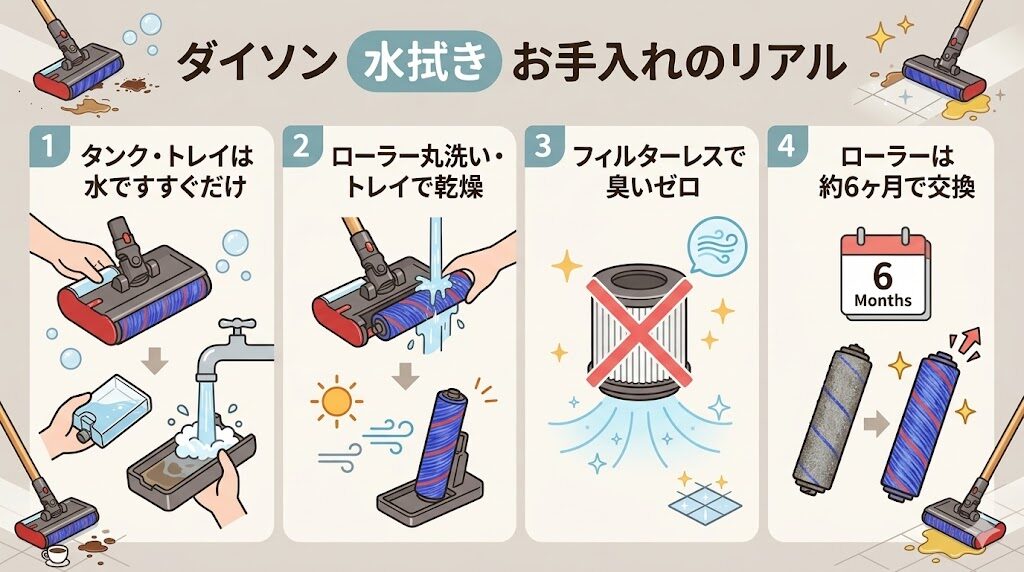 ダイソン 水拭き お手入れのリアル

1 タンク・トレイは水ですすぐだけ

2 ローラー丸洗い・トレイで乾燥

3 フィルターレスで臭いゼロ

4 ローラーは約6ヶ月で交換

6 Months