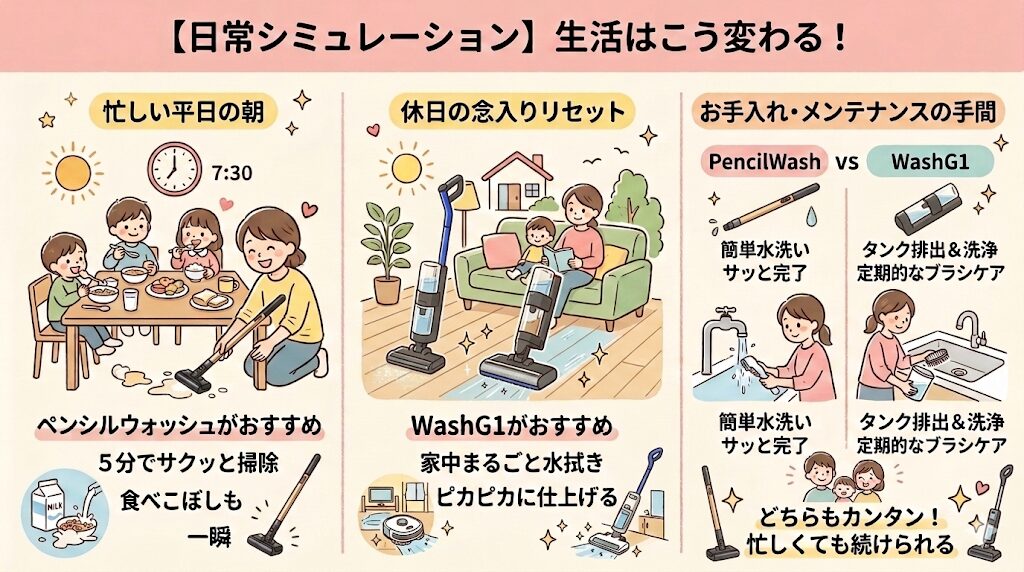 【日常シミュレーション】生活はこう変わる！

忙しい平日の朝

7:30

ペンシルウォッシュがおすすめ

５分でサクッと掃除
食べこぼしも
一瞬

MILK

休日の念入りリセット

WashG1がおすすめ

家中まるごと水拭き
ピカピカに仕上げる

お手入れ・メンテナンスの手間

PencilWash vs WashG1

簡単水洗い
サッと完了

タンク排出＆洗浄
定期的なブラシケア

簡単水洗い
サッと完了

タンク排出＆洗浄
定期的なブラシケア

どちらもカンタン！
忙しくても続けられる