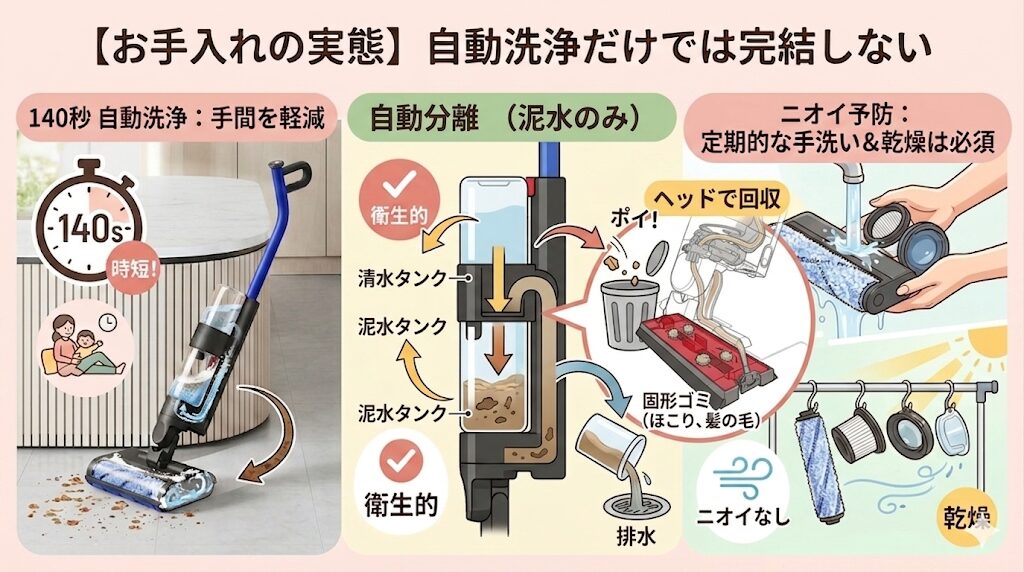 【お手入れの実態】自動洗浄だけでは完結しない

140秒 自動洗浄：手間を軽減

140s

時短！

自動分離 （泥水のみ）

衛生的

清水タンク

泥水タンク

泥水タンク

衛生的

ヘッドで回収

ポイ！

固形ゴミ（ほこり、髪の毛）

排水

ニオイ予防：定期的な手洗い＆乾燥は必須

ニオイなし

乾燥