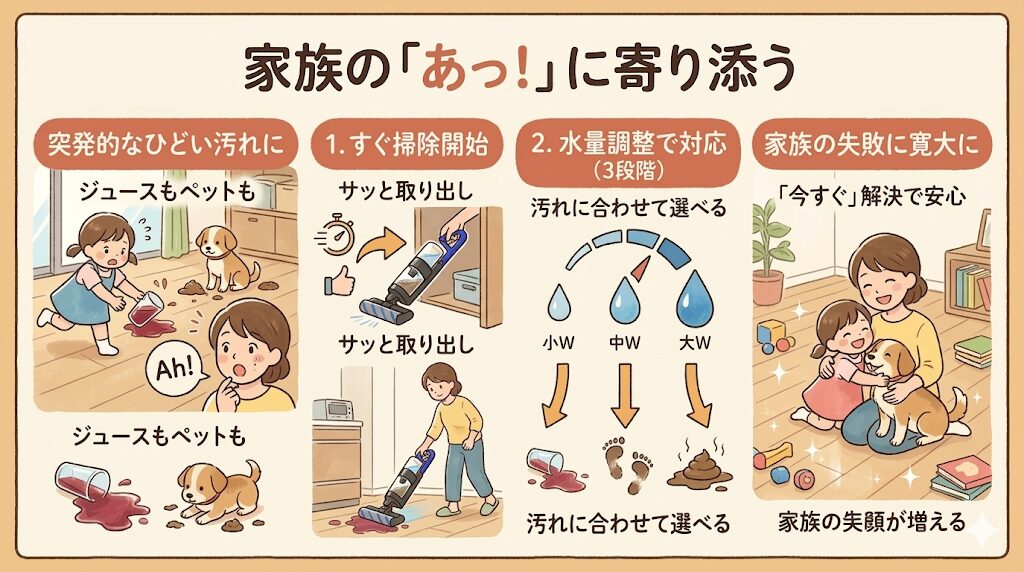 家族の「あっ!」に寄り添う

突発的なひどい汚れに

ジュースもペットも

Ah!

ジュースもペットも

1. すぐ掃除開始

サッと取り出し

サッと取り出し

2. 水量調整で対応
(3段階)

汚れに合わせて選べる

小W

中W

大W

汚れに合わせて選べる

家族の失敗に寛大に

「今すぐ」解決で安心

家族の失顔が増える