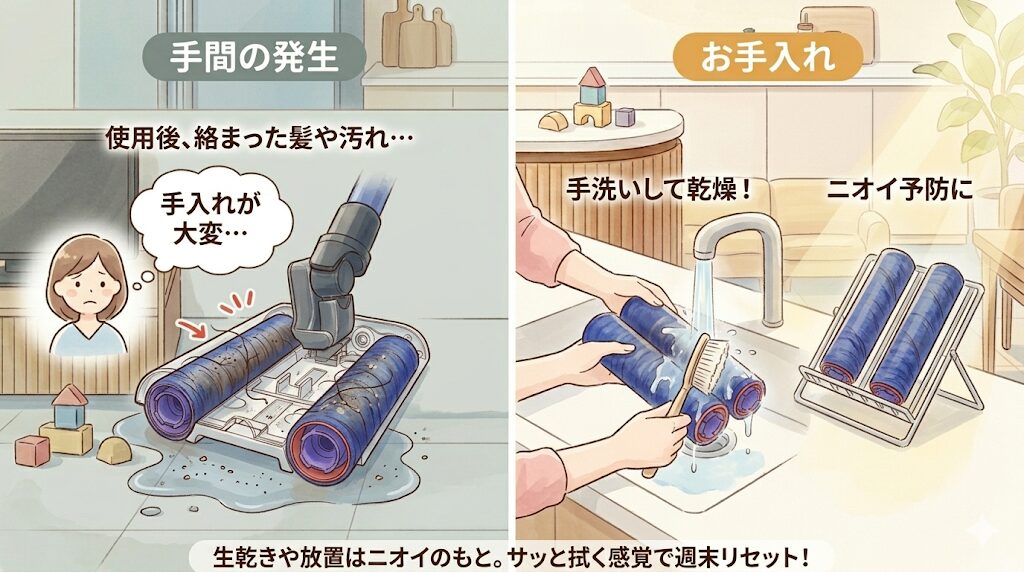 手間の発生

使用後、絡まった髪や汚れ…

手入れが大変…

お手入れ

手洗いして乾燥！

ニオイ予防に

生乾きや放置はニオイのもと。サッと拭く感覚で週末リセット！