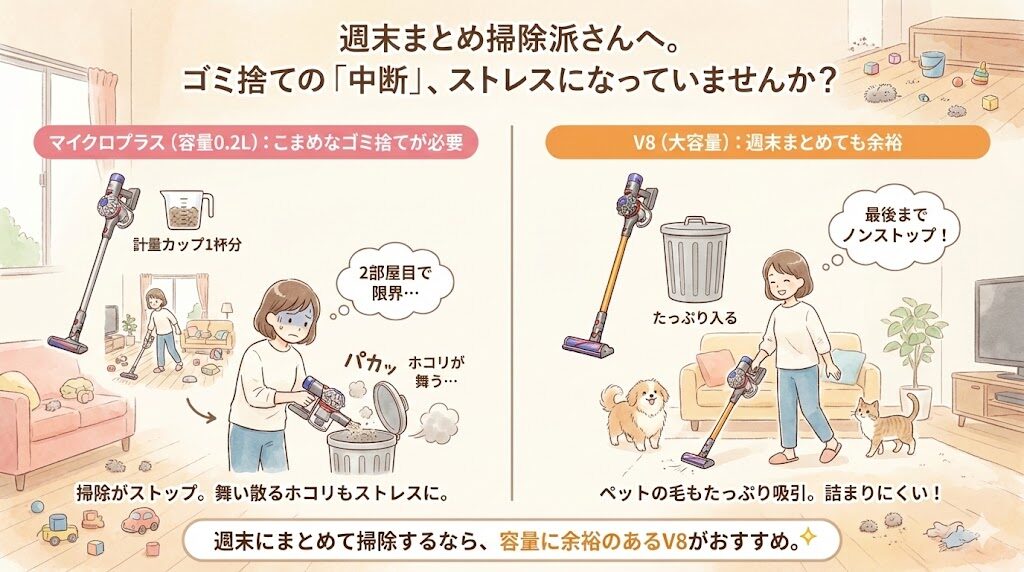 週末まとめ掃除派さんへ。
ゴミ捨ての「中断」、ストレスになっていませんか？

マイクロプラス（容量0.2L）：こまめなゴミ捨てが必要

計量カップ1杯分

2部屋目で限界…

パカッ

ホコリが舞う…

掃除がストップ。舞い散るホコリもストレスに。

V8（大容量）：週末まとめても余裕

最後までノンストップ！

たっぷり入る

ペットの毛もたっぷり吸引。詰まりにくい！

週末にまとめて掃除するなら、容量に余裕のあるV8がおすすめ。