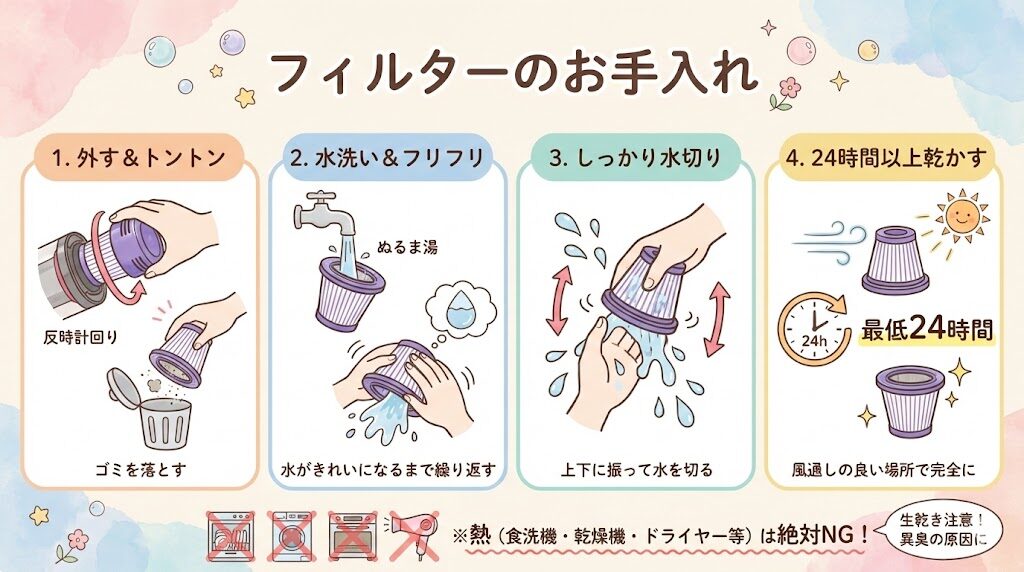 フィルターのお手入れ

1. 外す＆トントン

反時計回り

ゴミを落とす

2. 水洗い＆フリフリ

ぬるま湯

水がきれいになるまで繰り返す

3. しっかり水切り

上下に振って水を切る

4. 24時間以上乾かす

24h

最低24時間

風通しの良い場所で完全に

※熱（食洗機・乾燥機・ドライヤー等）は絶対NG！

生乾き注意！異臭の原因に