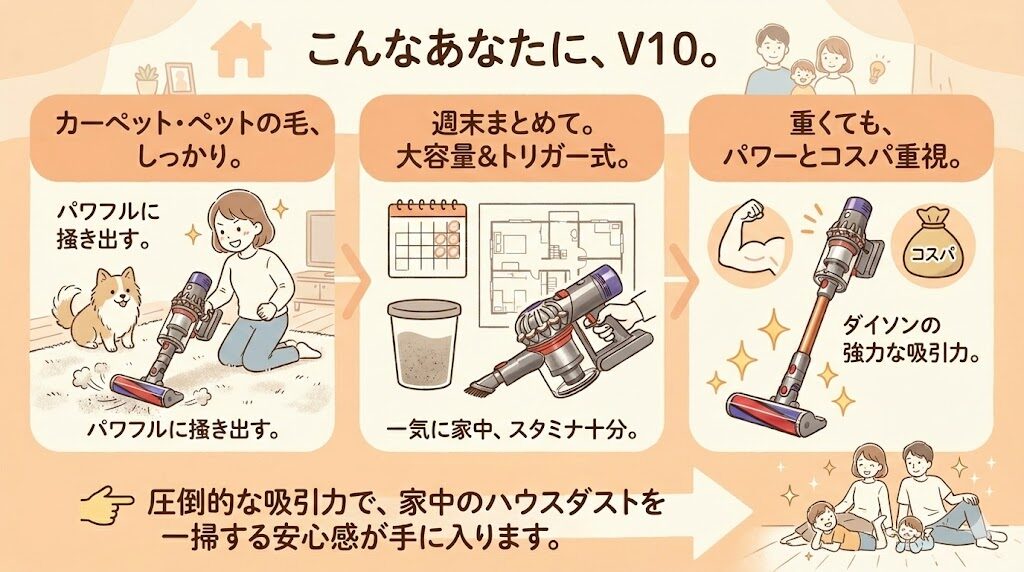 こんなあなたに、V10。

カーペット・ペットの毛、しっかり。

パワフルに掻き出す。

パワフルに掻き出す。

週末まとめて。大容量&トリガー式。

一気に家中、スタミナ十分。

重くても、パワーとコスパ重視。

コスパ

ダイソンの強力な吸引力。

圧倒的な吸引力で、家中のハウスダストを一掃する安心感が手に入ります。