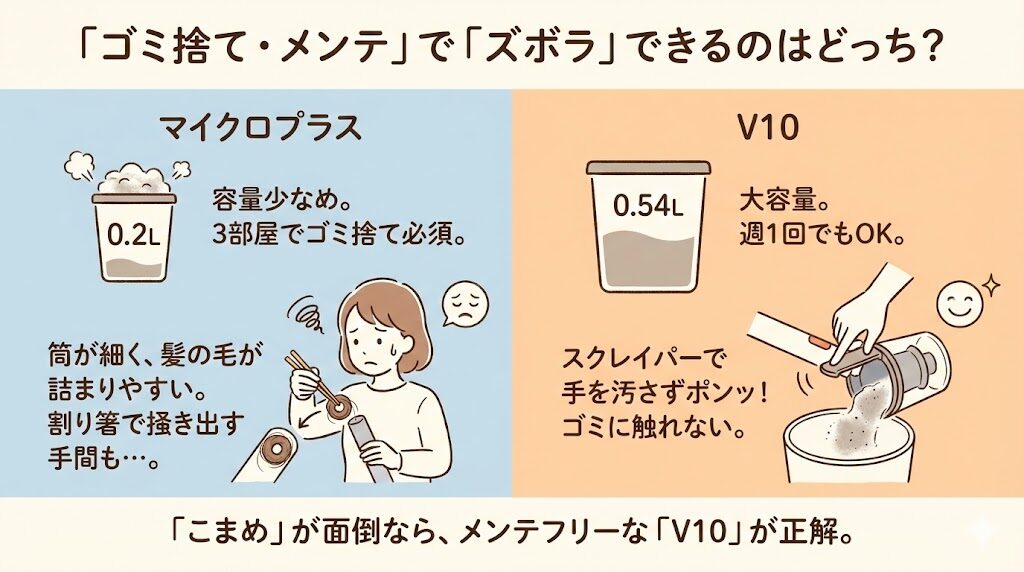 「ゴミ捨て・メンテ」で「ズボラ」できるのはどっち?

マイクロプラス

0.2L

容量少なめ。
3部屋でゴミ捨て必須。

筒が細く、髪の毛が詰まりやすい。
割り箸で掻き出す手間も…。

V10

0.54L

大容量。
週1回でもOK。

スクレイパーで手を汚さずポンッ!
ゴミに触れない。

「こまめ」が面倒なら、メンテフリーな「V10」が正解。