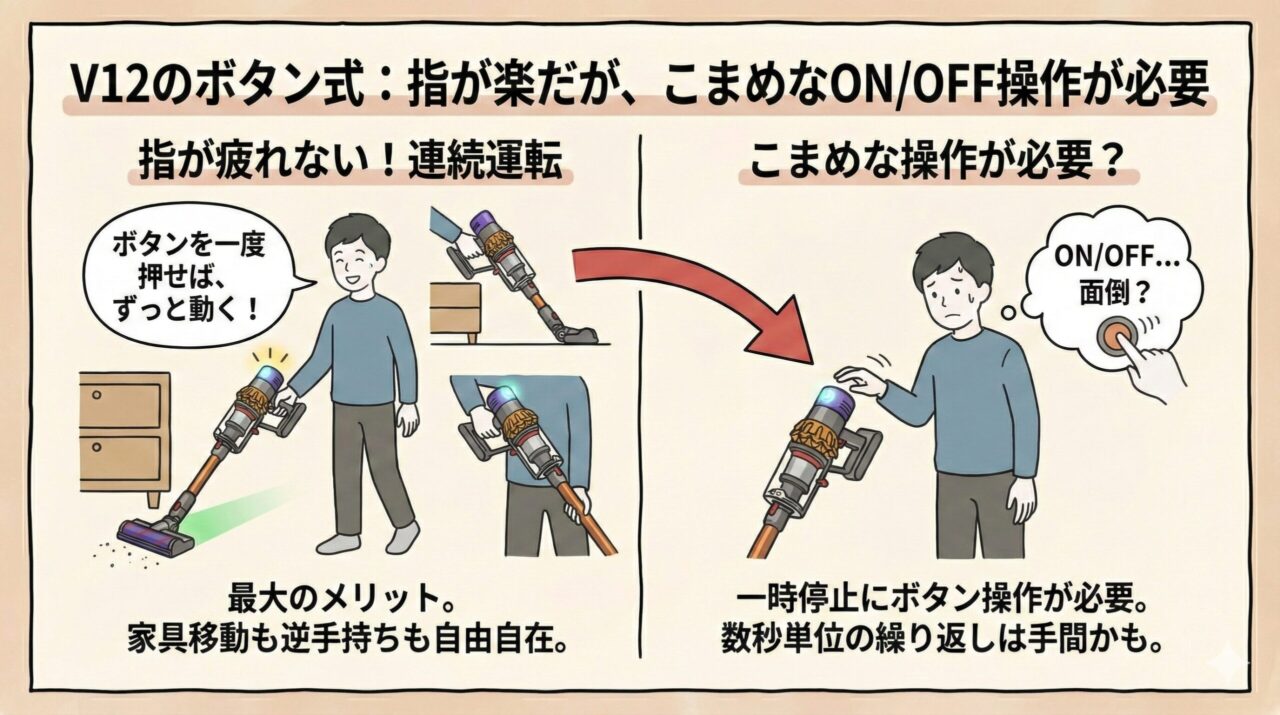 V12のボタン式：指が楽だが、こまめなON/OFF操作が必要

指が疲れない！連続運転

ボタンを一度押せば、ずっと動く！

最大のメリット。
家具移動も逆手持ちも自由自在。

こまめな操作が必要？

ON/OFF…面倒？

一時停止にボタン操作が必要。
数秒単位の繰り返しは手間かも。