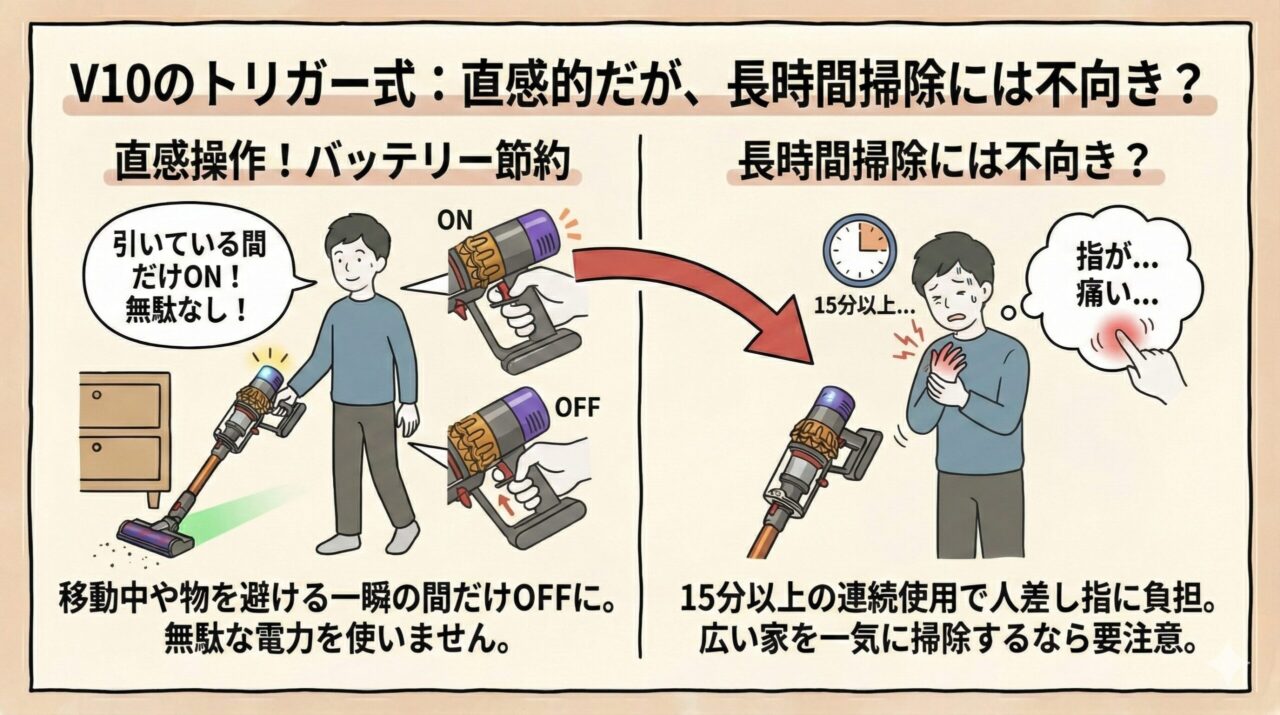 V10のトリガー式：直感的だが、長時間掃除には不向き？

直感操作！バッテリー節約

引いている間だけON！無駄なし！

ON

OFF

移動中や物を避ける一瞬の間だけOFFに。無駄な電力を使いません。

長時間掃除には不向き？

15分以上…

指が…痛い…

15分以上の連続使用で人差し指に負担。広い家を一気に掃除するなら要注意。