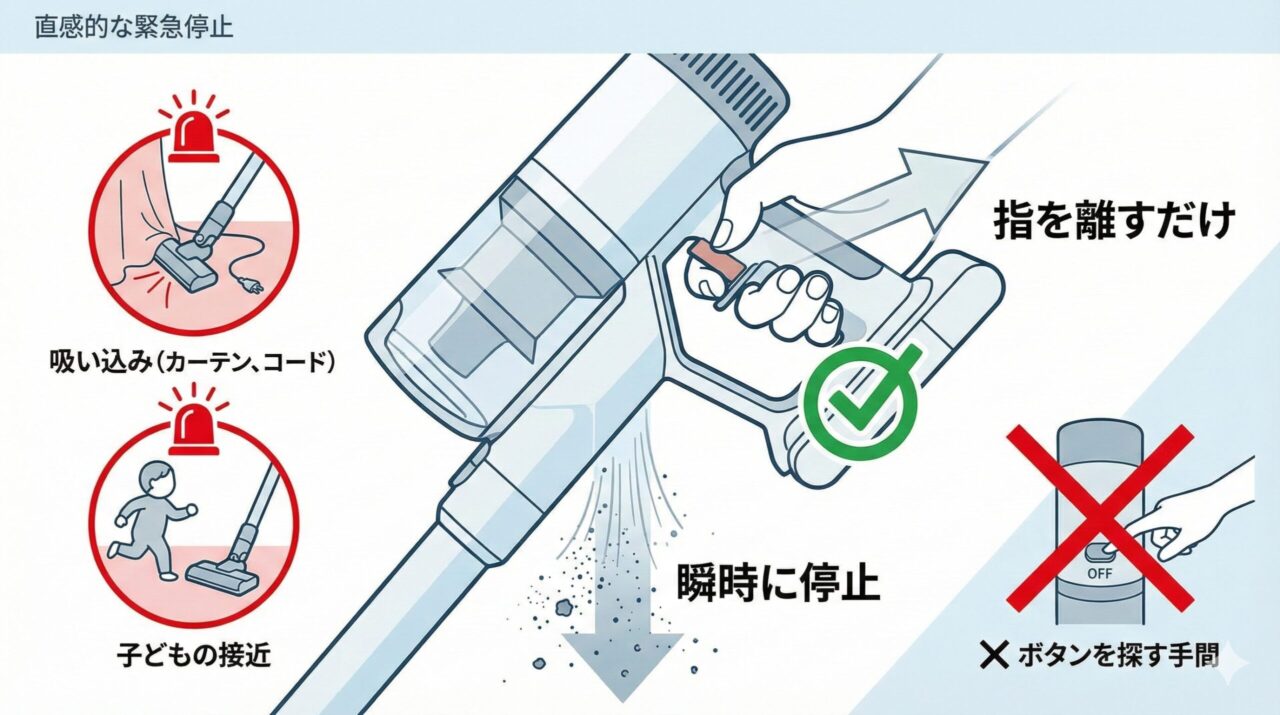 直感的な緊急停止

吸い込み（カーテン、コード）

子どもの接近

指を離すだけ

瞬時に停止

OFF

✕ ボタンを探す手間