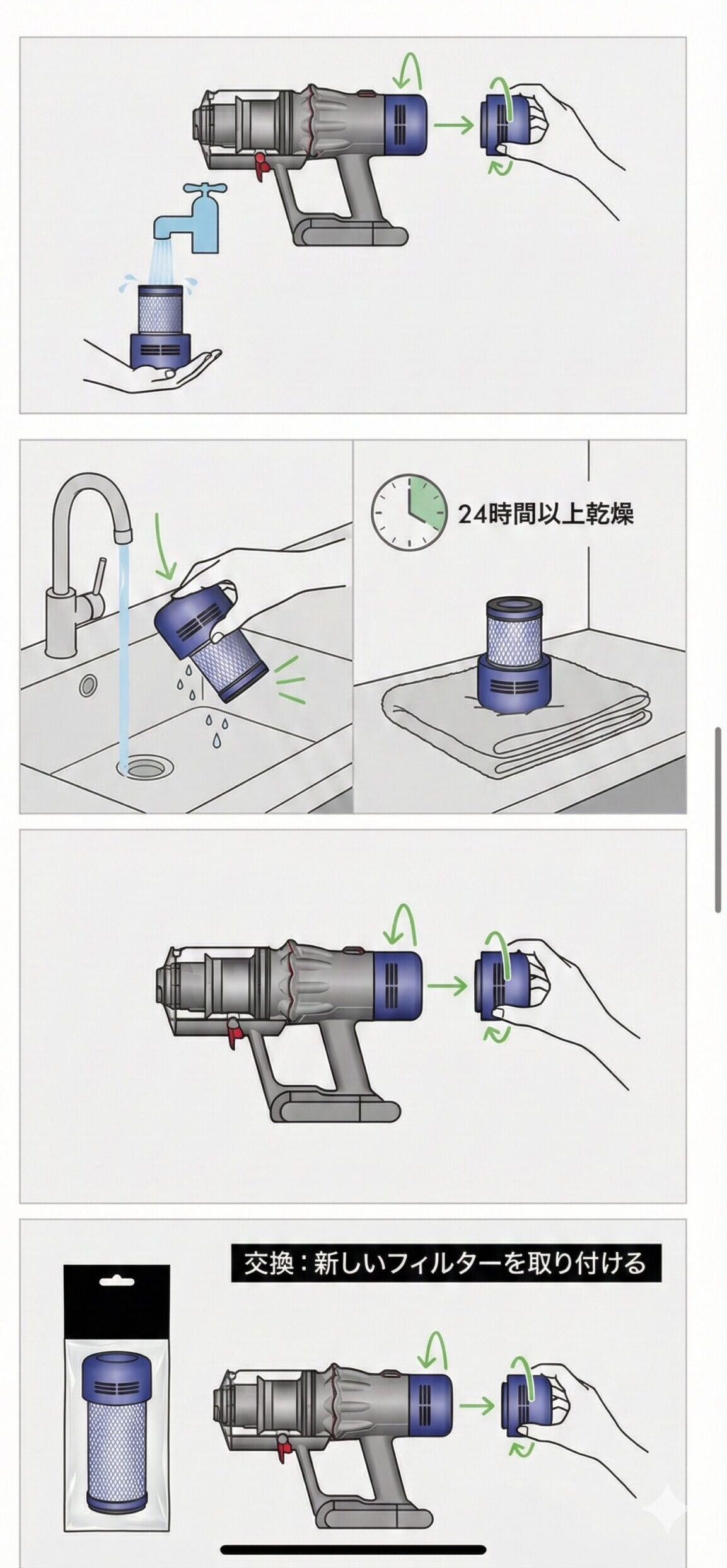 24時間以上乾燥

交換：新しいフィルターを取り付ける