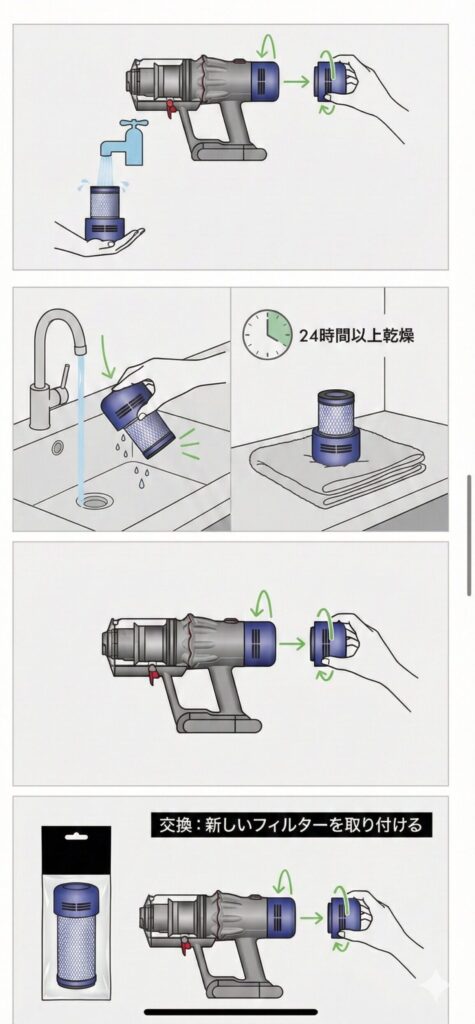 24時間以上乾燥

交換：新しいフィルターを取り付ける