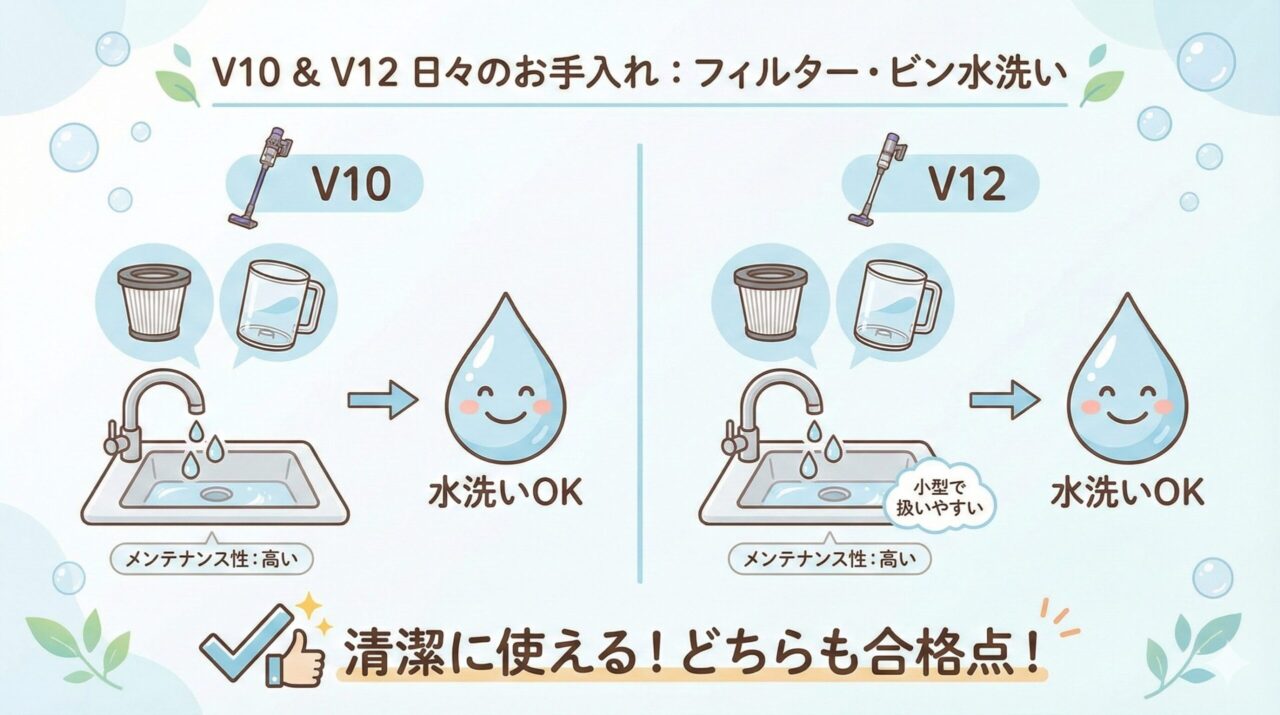 V10 & V12 日々のお手入れ：フィルター・ビン水洗い

V10

水洗いOK

メンテナンス性：高い

V12

小型で扱いやすい

水洗いOK

メンテナンス性：高い

清潔に使える！どちらも合格点！