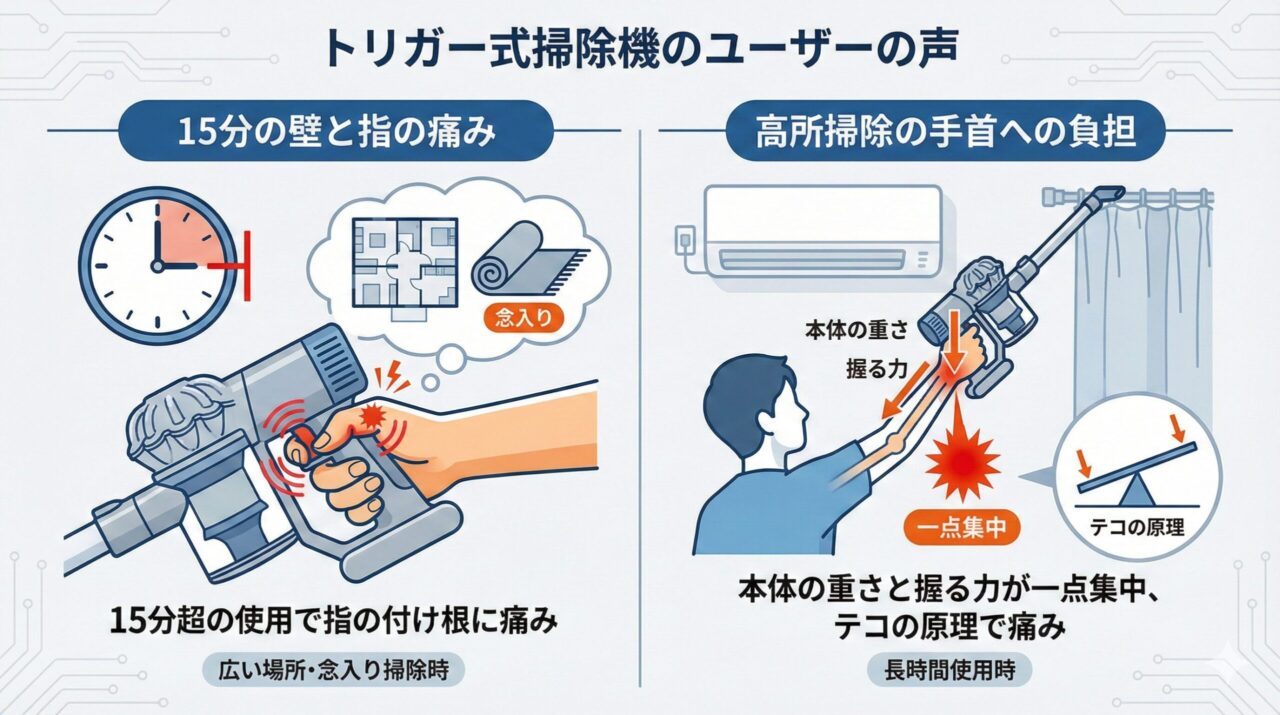 トリガー式掃除機のユーザーの声

15分の壁と指の痛み

念入り

15分超の使用で指の付け根に痛み

広い場所・念入り掃除時

高所掃除の手首への負担

本体の重さ

握る力

一点集中

テコの原理

本体の重さと握る力が一点集中、テコの原理で痛み

長時間使用時