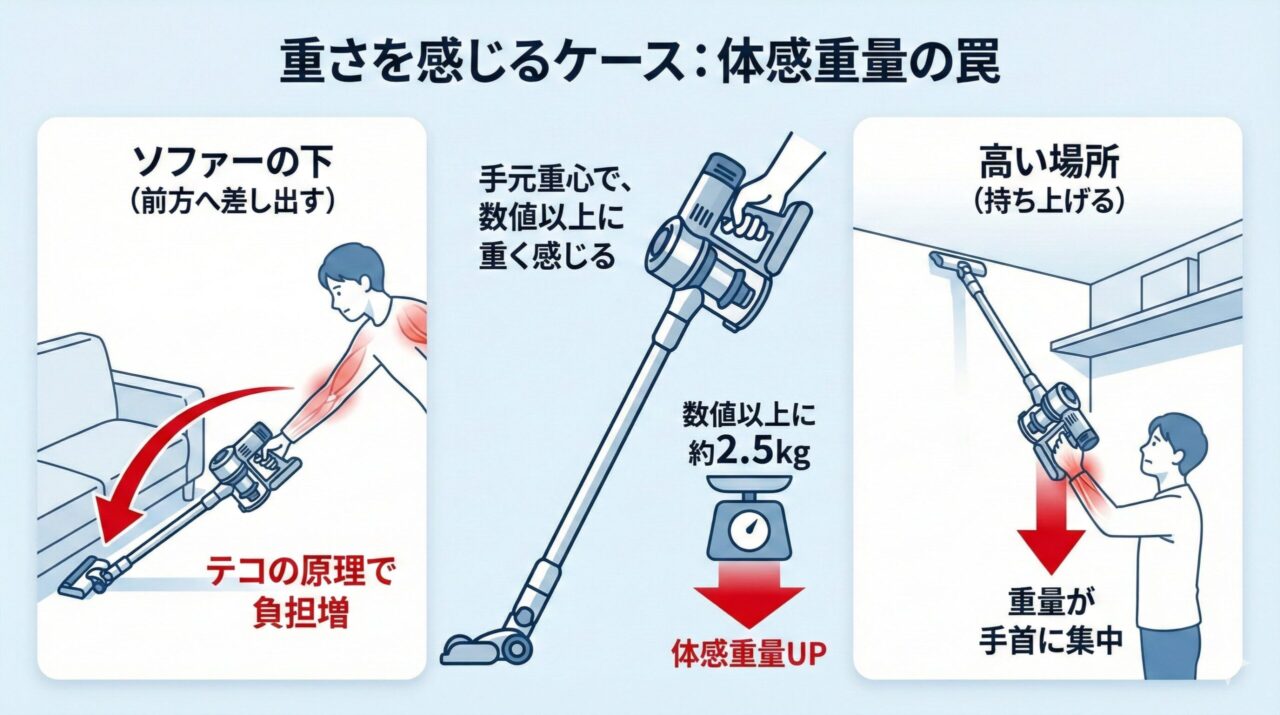 重さを感じるケース：体感重量の罠

ソファーの下
（前方へ差し出す）

テコの原理で
負担増

手元重心で、
数値以上に
重く感じる

数値以上に
約2.5kg

体感重量UP

高い場所
（持ち上げる）

重量が
手首に集中