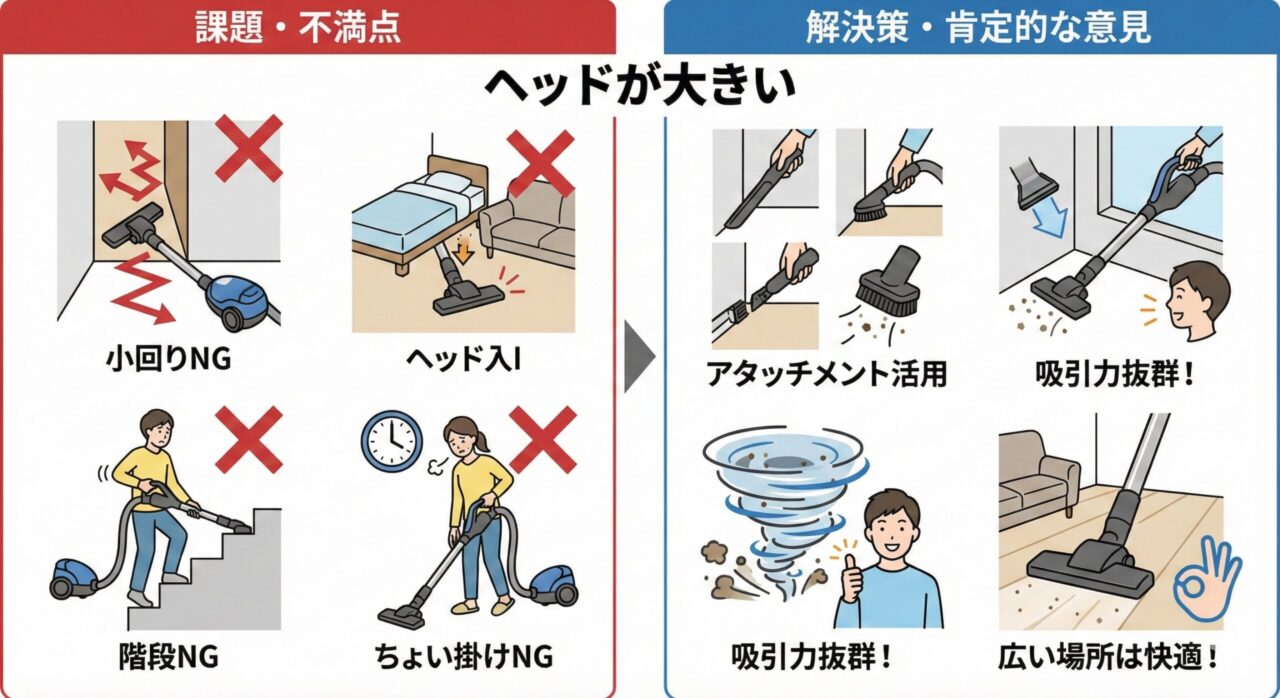 課題・不満点

解決策・肯定的な意見

ヘッドが大きい

小回りNG

ヘッド入I

階段NG

ちょい掛けNG

アタッチメント活用

吸引力抜群!

吸引力抜群!

広い場所は快適!