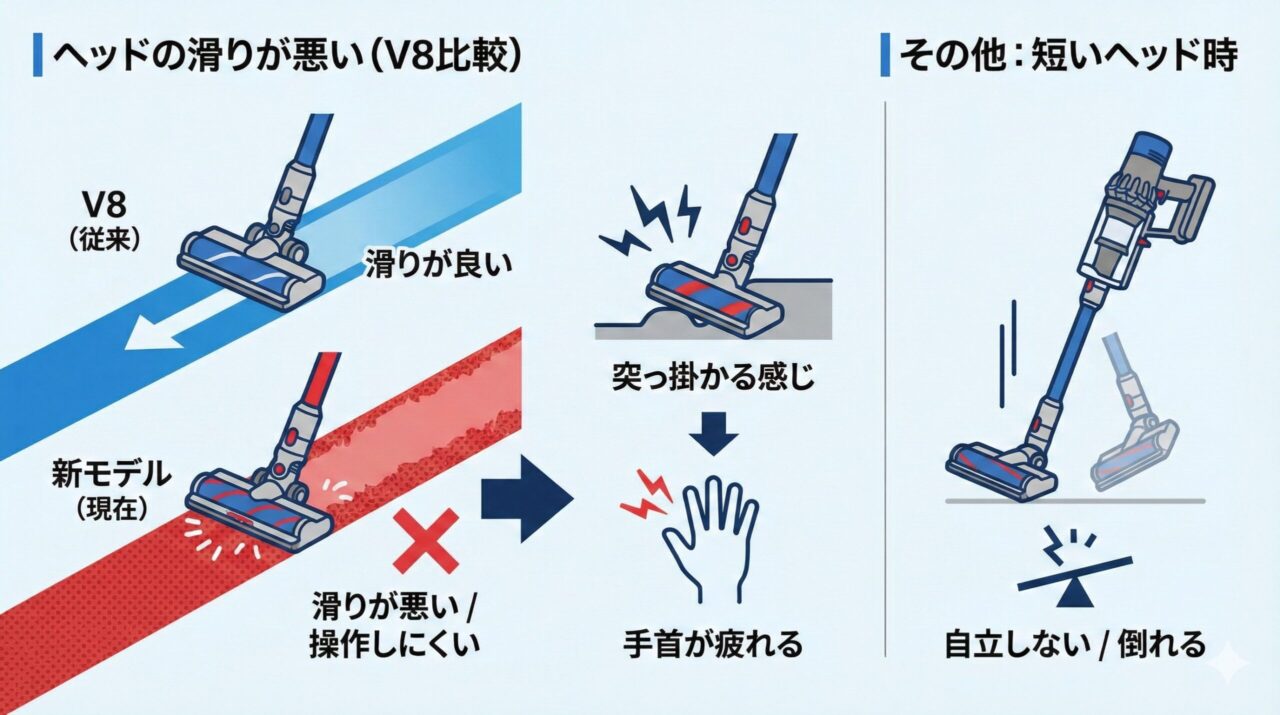 ヘッドの滑りが悪い(V8比較)

V8
(従来)

滑りが良い

新モデル
(現在)

滑りが悪い /
操作しにくい

突っ掛かる感じ

手首が疲れる

その他:短いヘッド時

自立しない / 倒れる