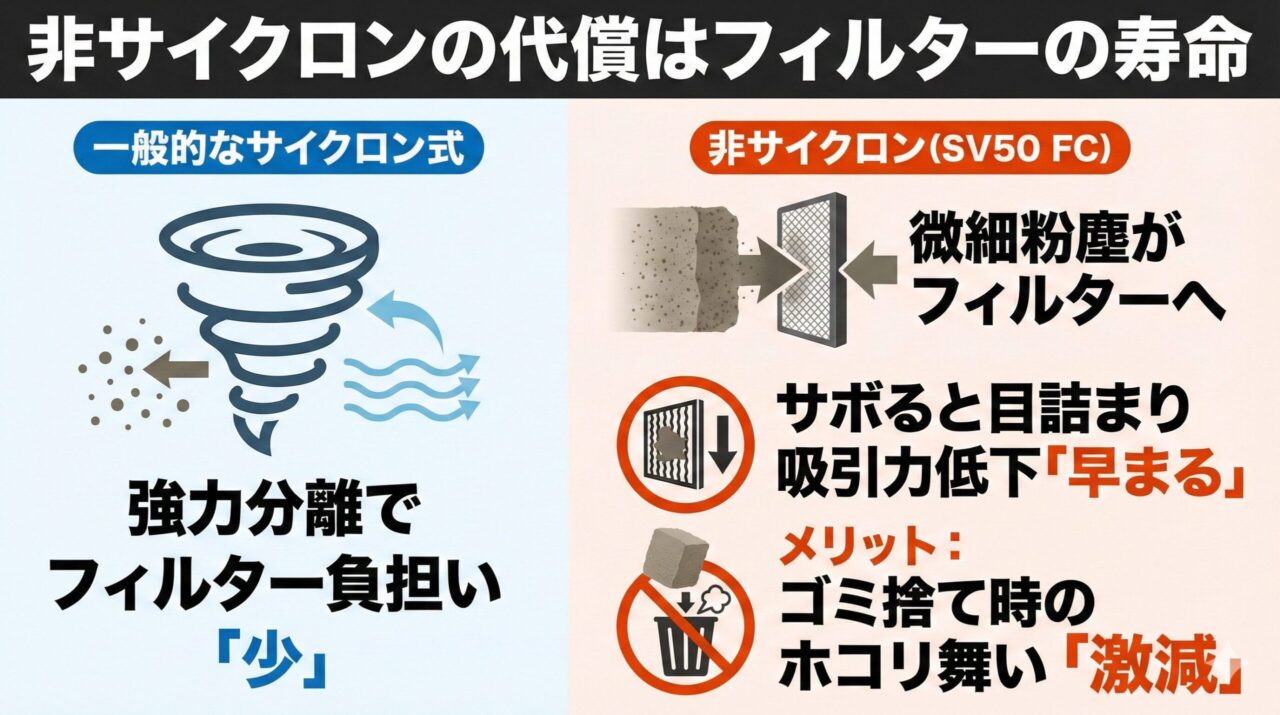 非サイクロンの代償はフィルターの寿命

一般的なサイクロン式

強力分離で
フィルター負担い
「少」

非サイクロン(SV50 FC)

微細粉塵が
フィルターへ

サボると目詰まり
吸引力低下「早まる」

メリット：
ゴミ捨て時の
ホコリ舞い「激減」