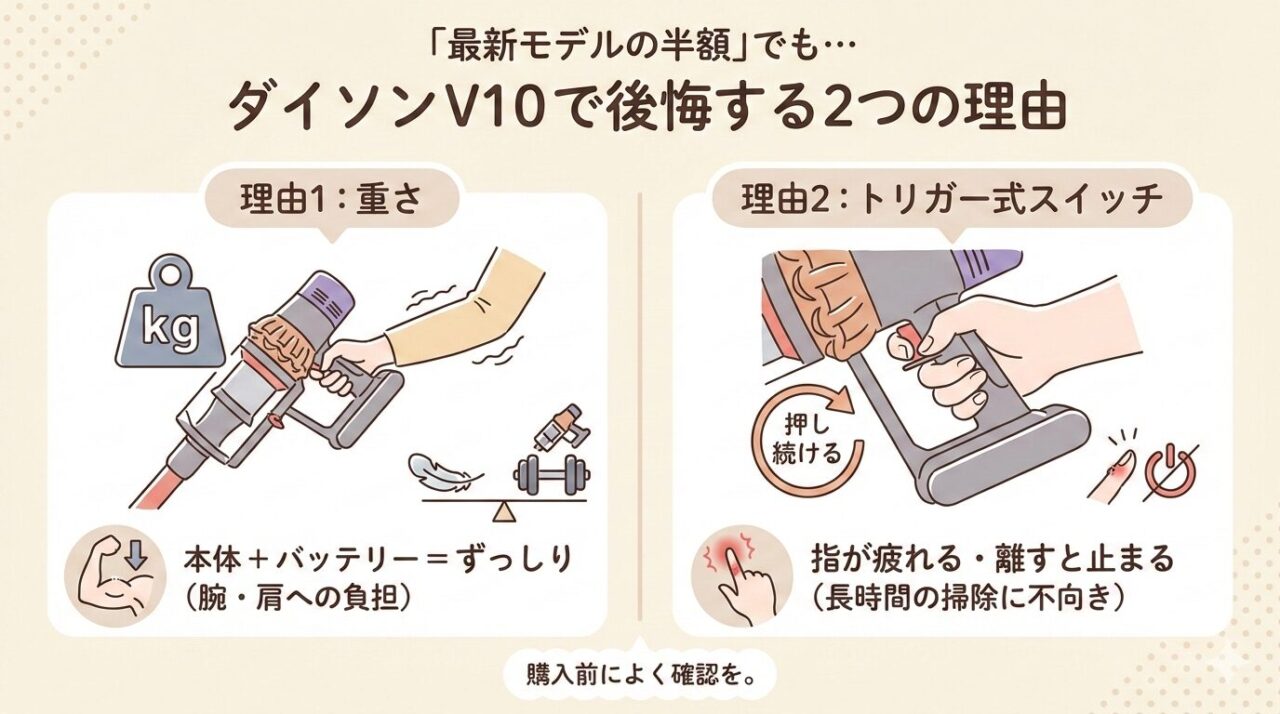 「最新モデルの半額」でも…
ダイソンV10で後悔する2つの理由

理由1：重さ

kg

本体＋バッテリー＝ずっしり
（腕・肩への負担）

理由2：トリガー式スイッチ

押し続ける

指が疲れる・離すと止まる
（長時間の掃除に不向き）

購入前によく確認を。