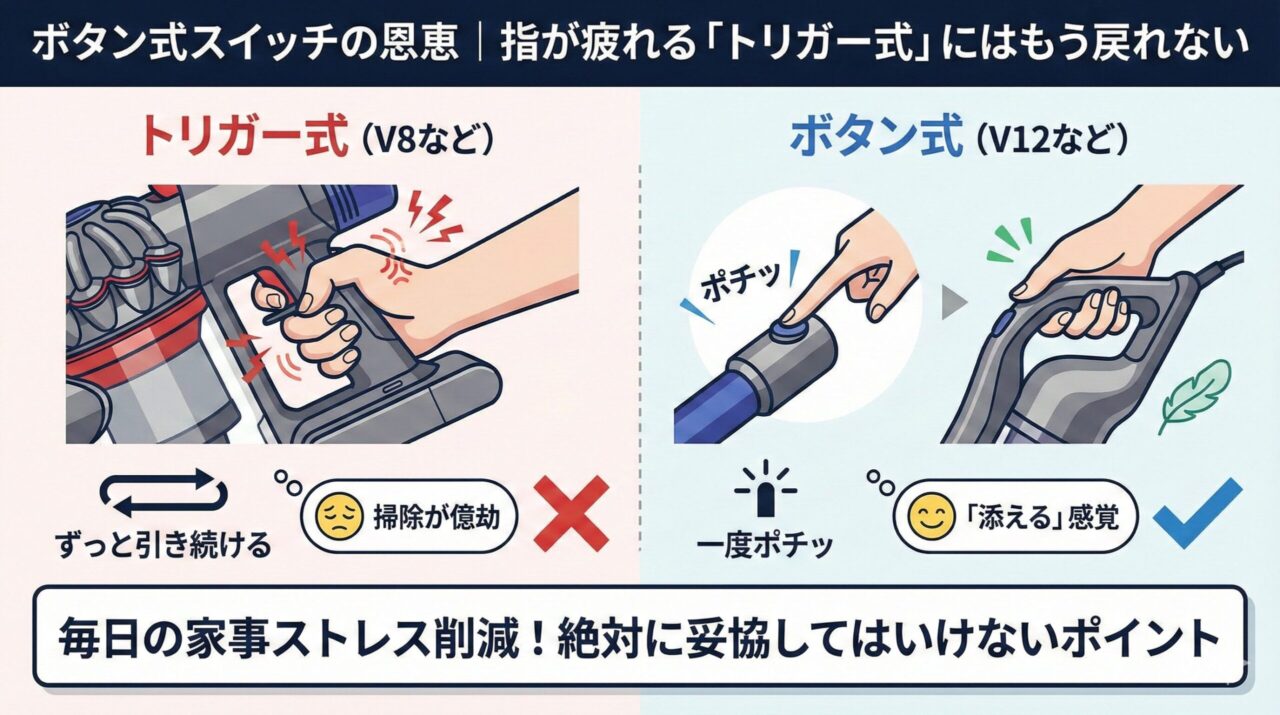 ボタン式スイッチの恩恵｜指が疲れる「トリガー式」にはもう戻れない

トリガー式（V8など）

ずっと引き続ける

掃除が億劫

ボタン式（V12など）

ポチッ

一度ポチッ

「添える」感覚

毎日の家事ストレス削減！絶対に妥協してはいけないポイント