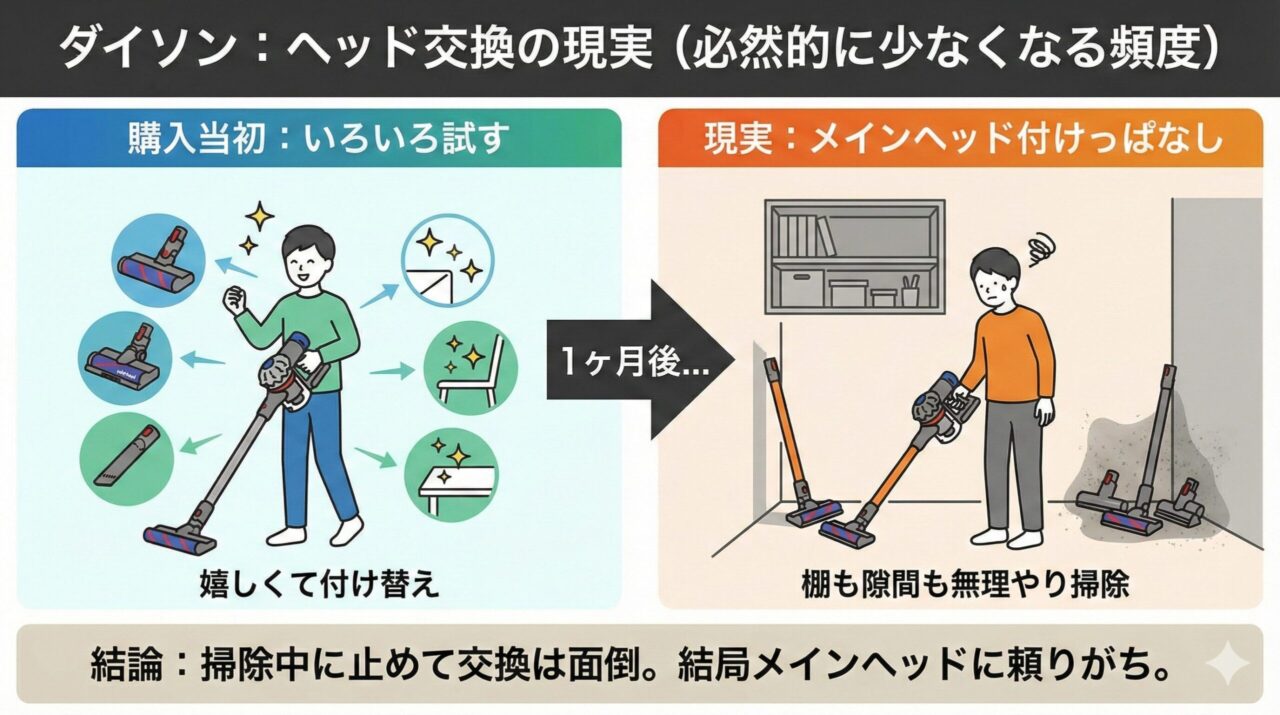 ダイソン：ヘッド交換の現実（必然的に少なくなる頻度）

購入当初：いろいろ試す

嬉しくて付け替え

1ヶ月後...

現実：メインヘッド付けっぱなし

棚も隙間も無理やり掃除

結論：掃除中に止めて交換は面倒。結局メインヘッドに頼りがち。